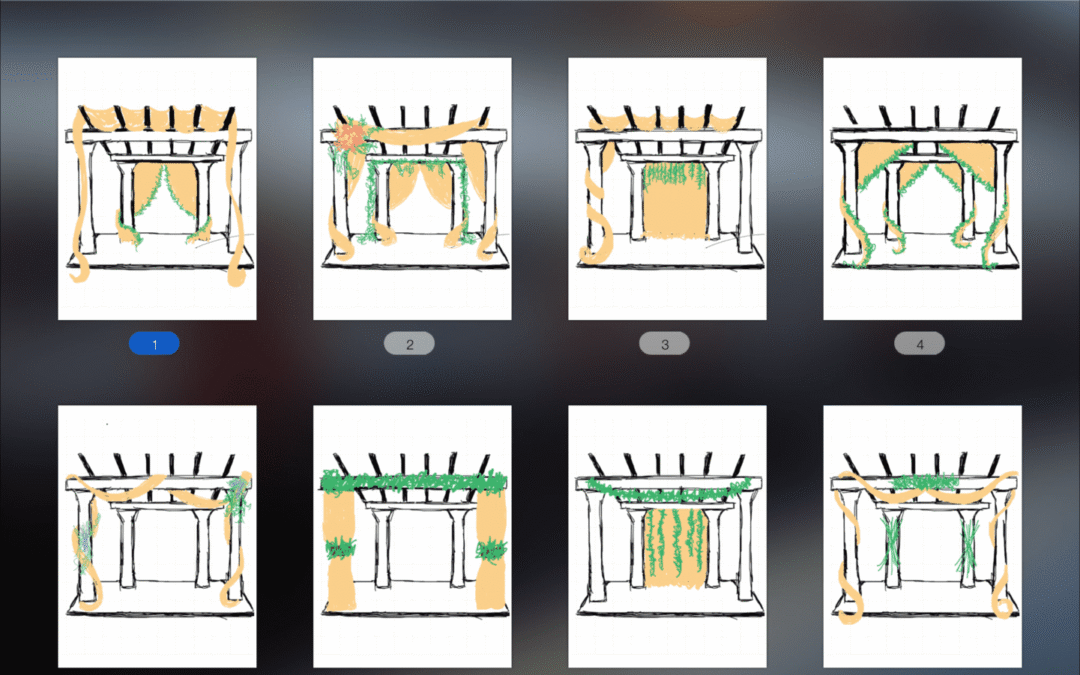 1

2

3

4